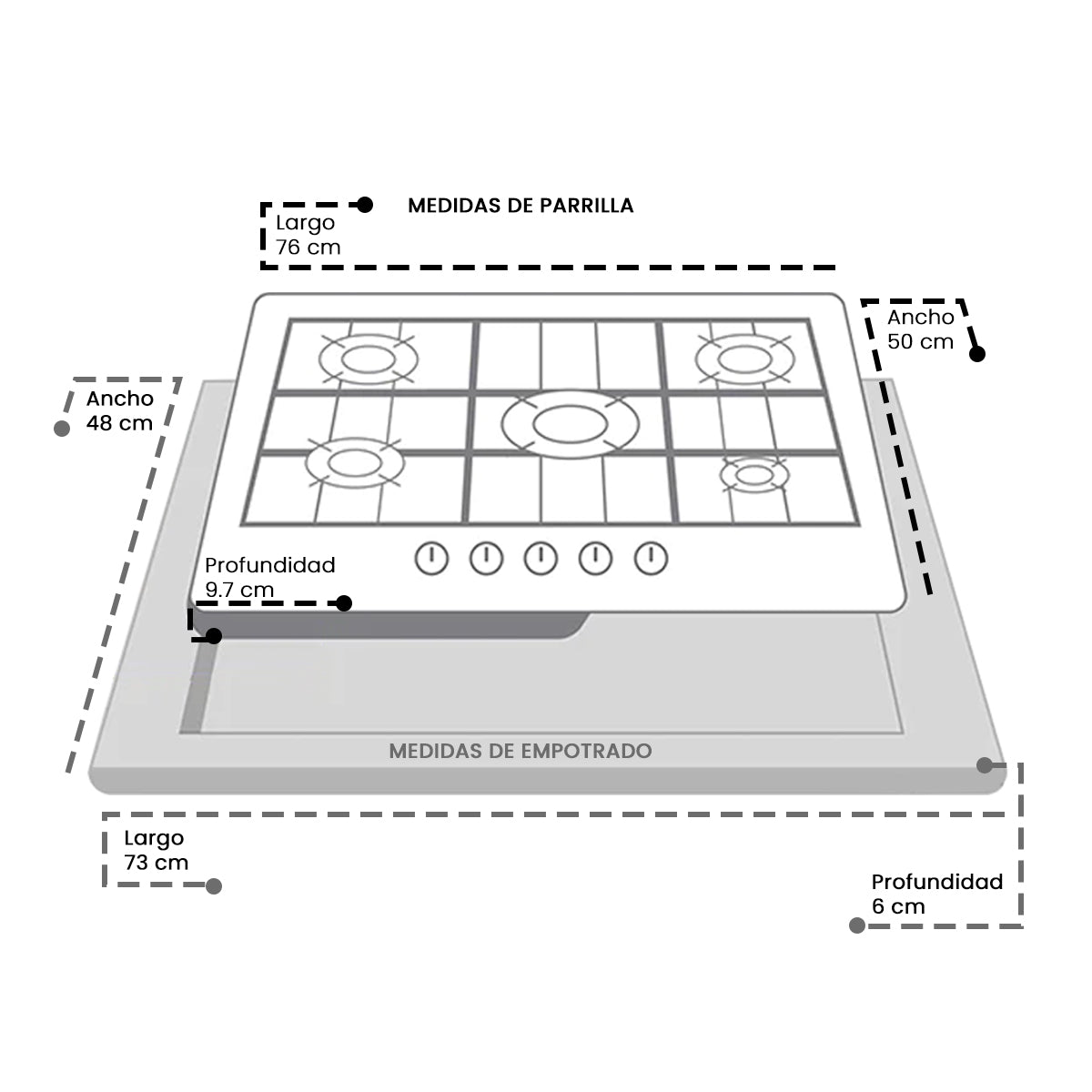 MEDIDAS DE PARRILLA

Largo
76 cm

Ancho
50 cm

Ancho
48 cm

Profundidad
9.7 cm

MEDIDAS DE EMPOTRADO

Largo
73 cm

Profundidad
6 cm